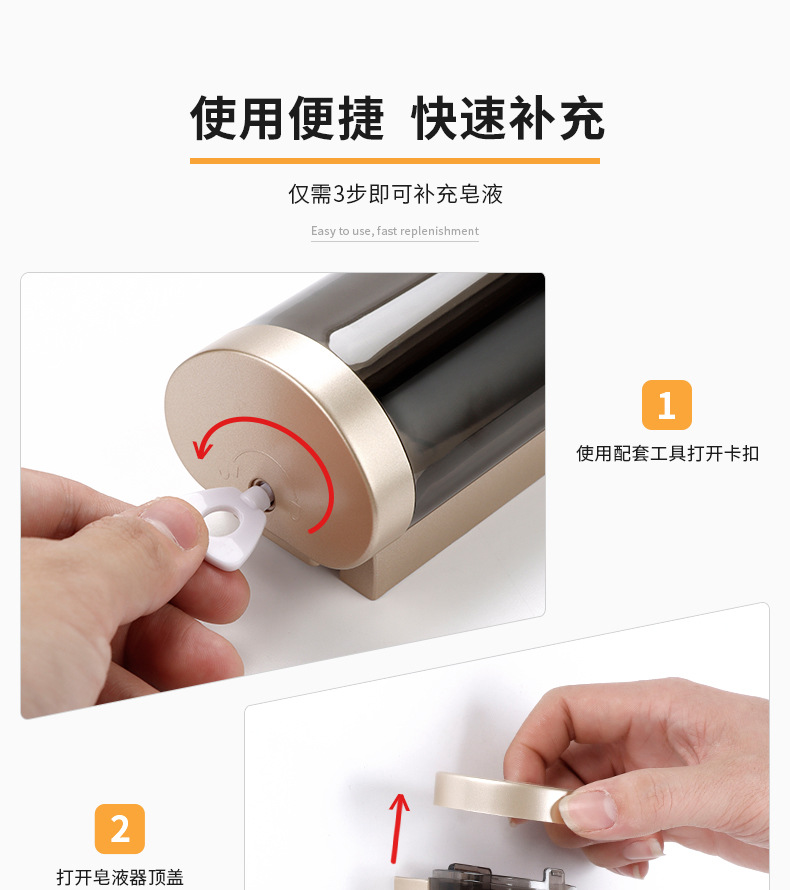 使用便捷 快速补充

仅需3步即可补充皂液

Easy to use, fast replenishment

1

使用配套工具打开卡扣

2

打开皂液器顶盖